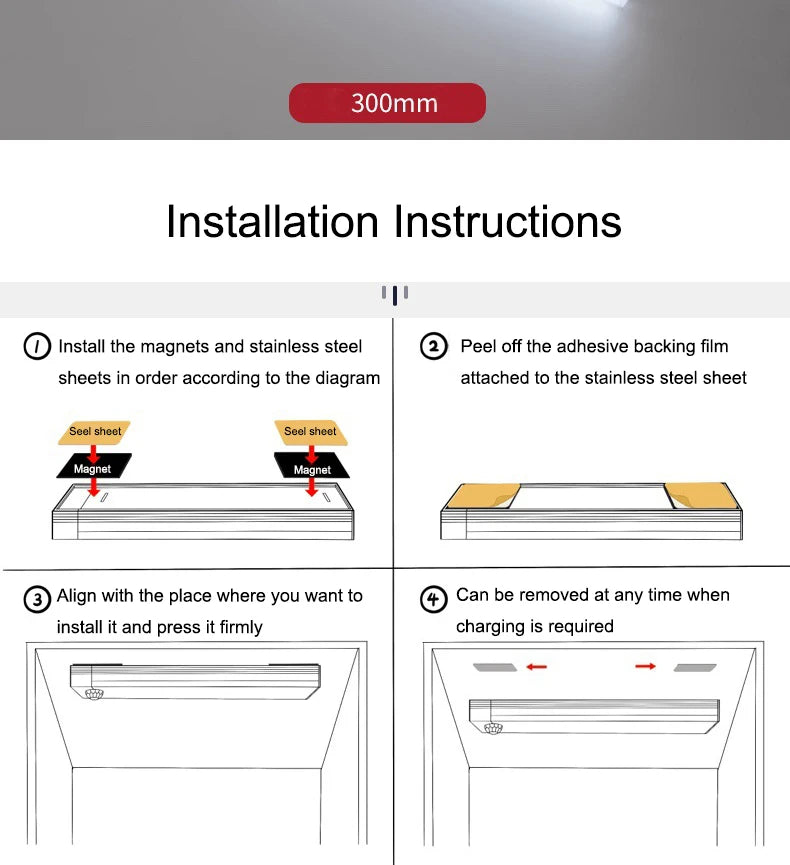 300mm

Installation Instructions

① Install the magnets and stainless steel sheets in order according to the diagram

Seel sheet

Magnet

Seel sheet

Magnet

② Peel off the adhesive backing film attached to the stainless steel sheet

③ Align with the place where you want to install it and press it firmly

④ Can be removed at any time when charging is required